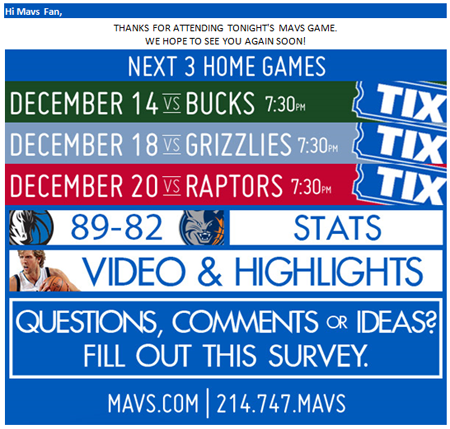 Hi Mavs Fan,

THANKS FOR ATTENDING TONIGHT'S MAVS GAME.
WE HOPE TO SEE YOU AGAIN SOON!

NEXT 3 HOME GAMES

DECEMBER 14 VS BUCKS 7:30PM TIX

DECEMBER 18 VS GRIZZLIES 7:30PM TIX

DECEMBER 20 VS RAPTORS 7:30PM TIX

89-82 STATS

VIDEO & HIGHLIGHTS

QUESTIONS, COMMENTS OR IDEAS?
FILL OUT THIS SURVEY.

MAVS.COM | 214.747.MAVS